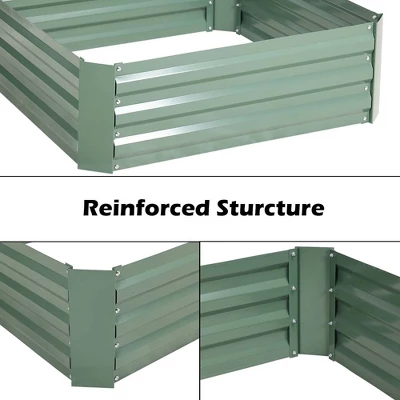 Reinforced Sturcture