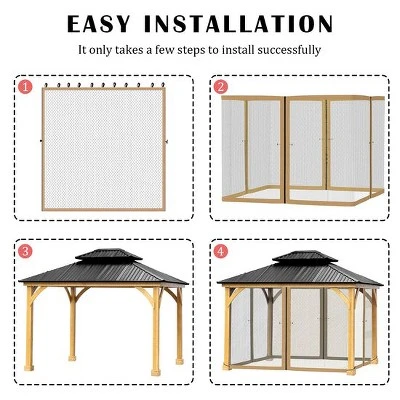 EASY INSTALLATION

It only takes a few steps to install successfully

1

2

3

4