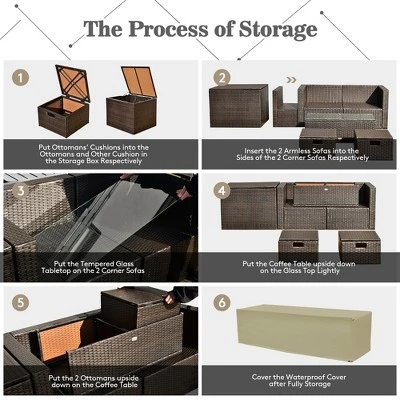 The Process of Storage

1

Put Ottomans' Cushions into the Ottomans and Other Cushion in the Storage Box Respectively

2

Insert the 2 Armless Sofas into the Sides of the 2 Corner Sofas Respectively

3

Put the Tempered Glass Tabletop on the 2 Corner Sofas

4

Put the Coffee Table upside down on the Glass Top Lightly

5

Put the 2 Ottomans upside down on the Coffee Table

6

Cover the Waterproof Cover after Fully Storage