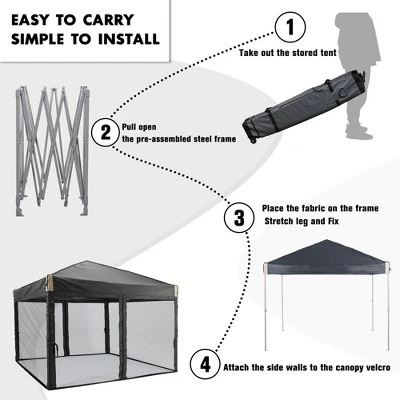 EASY TO CARRY
SIMPLE TO INSTALL

1
Take out the stored tent

2
Pull open
the pre-assembled steel frame

3
Place the fabric on the frame
Stretch leg and Fix

4
Attach the side walls to the canopy velcro